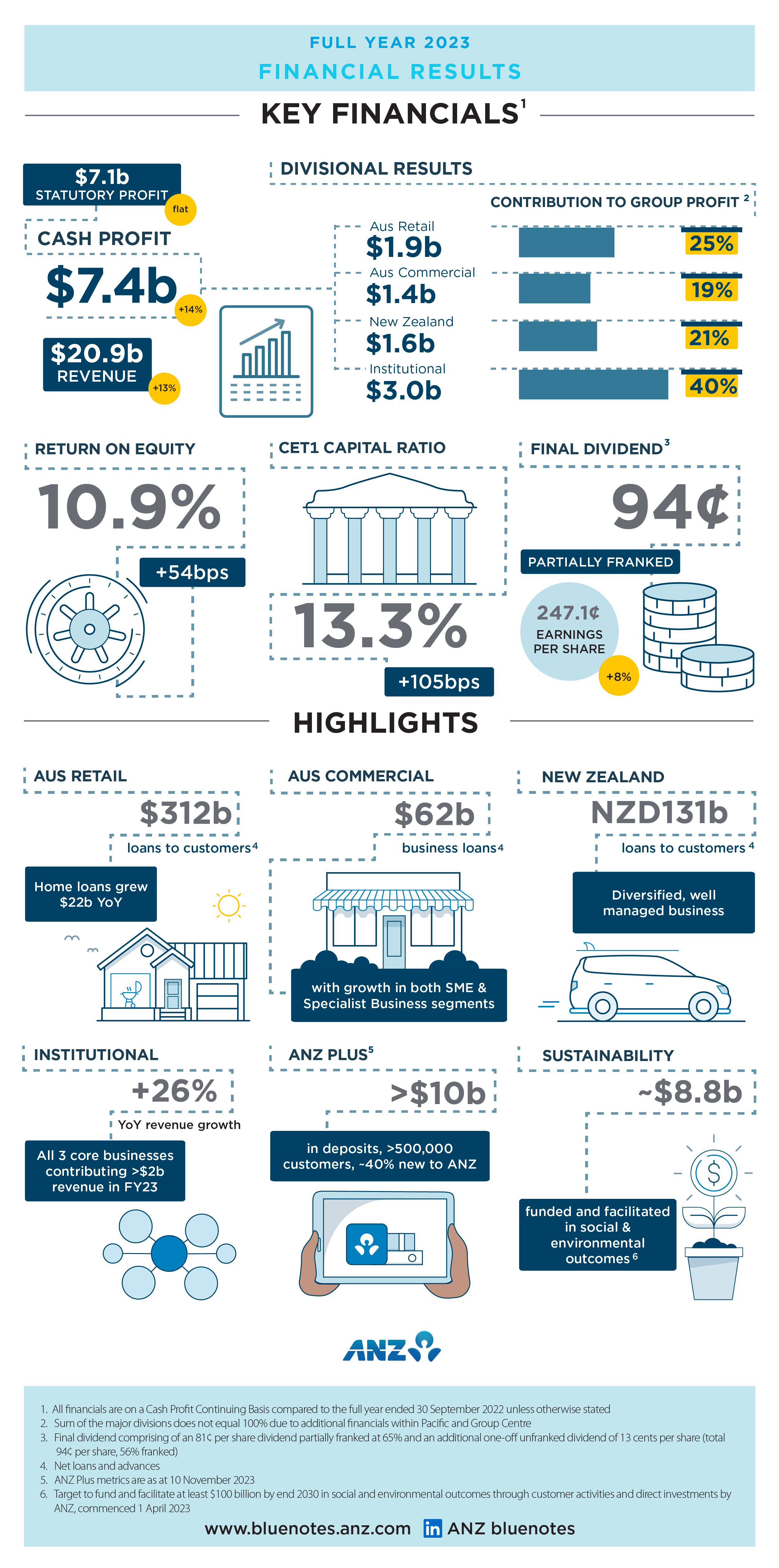 FULL YEAR 2023
FINANCIAL RESULTS

KEY FINANCIALS$^1$

$7.1b
STATUTORY PROFIT
flat

CASH PROFIT
$7.4b
+14%

$20.9b
REVENUE
+13%

DIVISIONAL RESULTS

CONTRIBUTION TO GROUP PROFIT $^2$

Aus Retail
$1.9b
25%

Aus Commercial
$1.4b
19%

New Zealand
$1.6b
21%

Institutional
$3.0b
40%

RETURN ON EQUITY
10.9%
+54bps

CET1 CAPITAL RATIO
13.3%
+105bps

FINAL DIVIDEND$^3$
94¢
PARTIALLY FRANKED

247.1¢
EARNINGS PER SHARE
+8%

HIGHLIGHTS

AUS RETAIL
$312b
loans to customers$^4$
Home loans grew $22b YoY

AUS COMMERCIAL
$62b
business loans$^4$
with growth in both SME & Specialist Business segments

NEW ZEALAND
NZD131b
loans to customers $^4$
Diversified, well managed business

INSTITUTIONAL
+26%
YoY revenue growth
All 3 core businesses contributing >$2b revenue in FY23

ANZ PLUS$^5$
>$10b
in deposits, >500,000 customers, ~40% new to ANZ

SUSTAINABILITY
~$8.8b
funded and facilitated in social & environmental outcomes $^6$

ANZ

1. All financials are on a Cash Profit Continuing Basis compared to the full year ended 30 September 2022 unless otherwise stated
2. Sum of the major divisions does not equal 100% due to additional financials within Pacific and Group Centre
3. Final dividend comprising of an 81¢ per share dividend partially franked at 65% and an additional one-off unfranked dividend of 13 cents per share (total 94¢ per share, 56% franked)
4. Net loans and advances
5. ANZ Plus metrics are as at 10 November 2023
6. Target to fund and facilitate at least $100 billion by end 2030 in social and environmental outcomes through customer activities and direct investments by ANZ, commenced 1 April 2023

www.bluenotes.anz.com in ANZ bluenotes