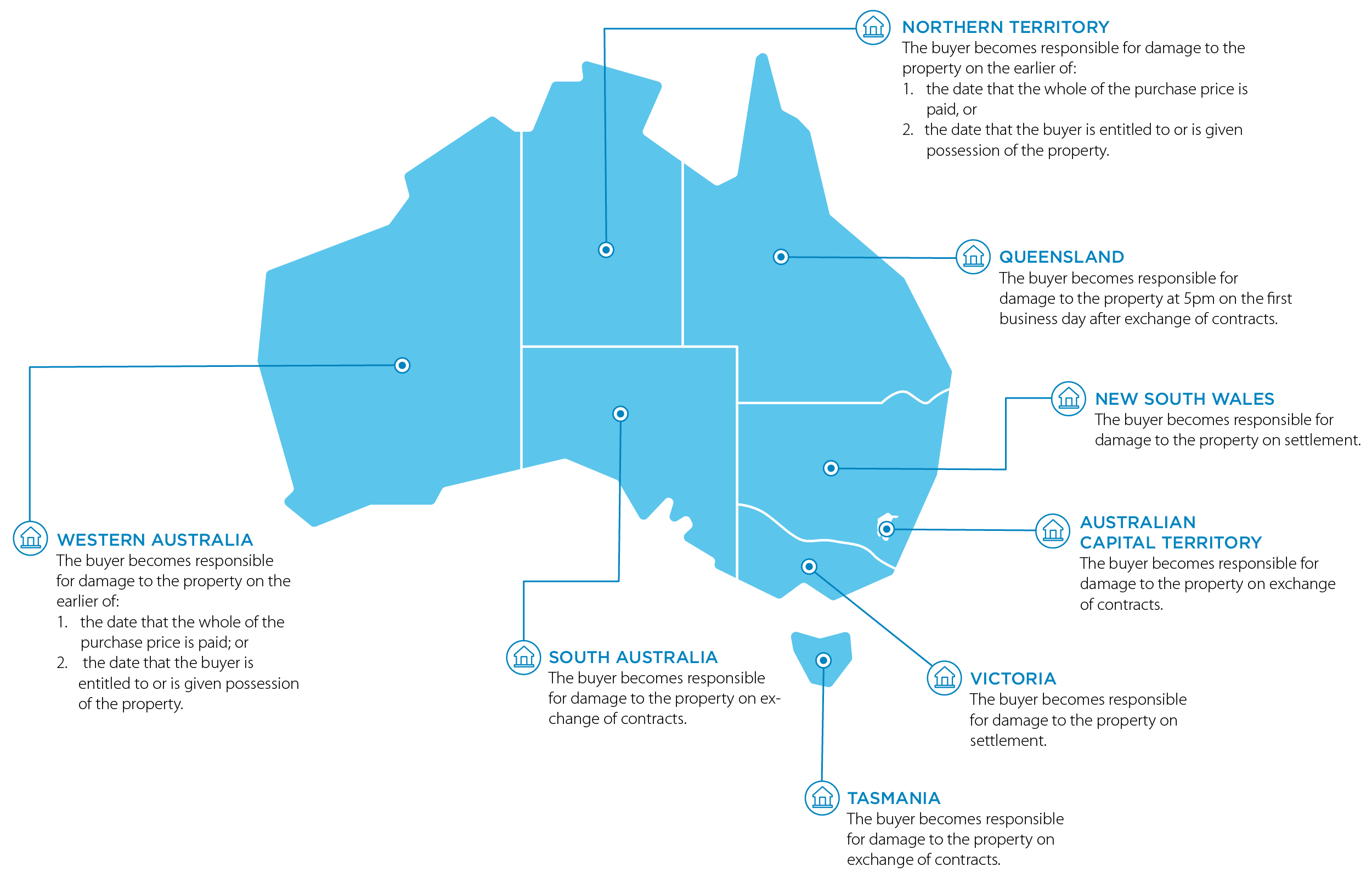 NORTHERN TERRITORY
The buyer becomes responsible for damage to the property on the earlier of:
1. the date that the whole of the purchase price is paid, or
2. the date that the buyer is entitled to or is given possession of the property.

QUEENSLAND
The buyer becomes responsible for damage to the property at 5pm on the first business day after exchange of contracts.

NEW SOUTH WALES
The buyer becomes responsible for damage to the property on settlement.

AUSTRALIAN CAPITAL TERRITORY
The buyer becomes responsible for damage to the property on exchange of contracts.

WESTERN AUSTRALIA
The buyer becomes responsible for damage to the property on the earlier of:
1. the date that the whole of the purchase price is paid; or
2. the date that the buyer is entitled to or is given possession of the property.

SOUTH AUSTRALIA
The buyer becomes responsible for damage to the property on exchange of contracts.

VICTORIA
The buyer becomes responsible for damage to the property on settlement.

TASMANIA
The buyer becomes responsible for damage to the property on exchange of contracts.