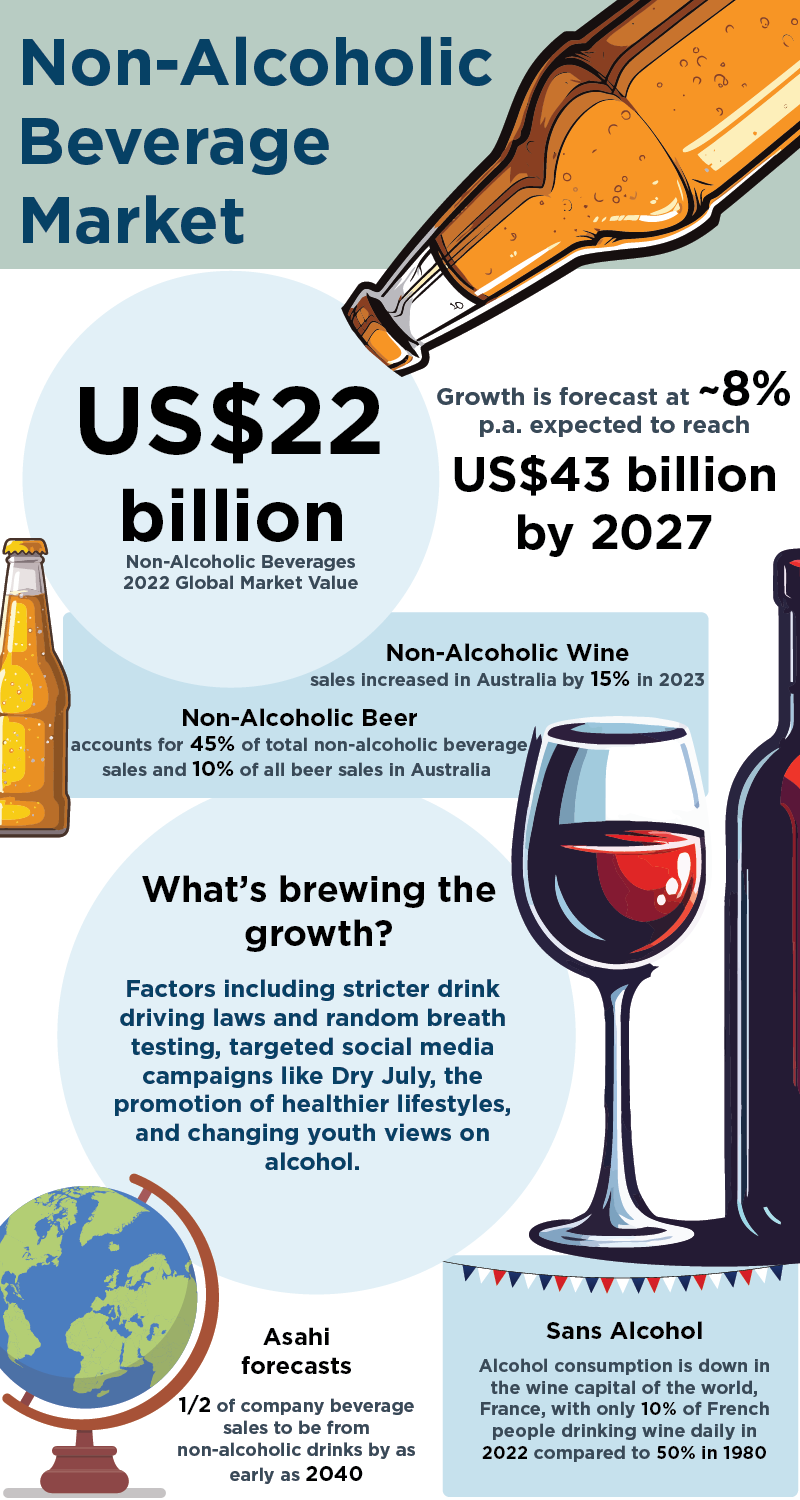 Non-Alcoholic Beverage Market

US$22 billion
Non-Alcoholic Beverages 2022 Global Market Value

Growth is forecast at ~8% p.a. expected to reach
US$43 billion by 2027

Non-Alcoholic Wine
sales increased in Australia by 15% in 2023

Non-Alcoholic Beer
accounts for 45% of total non-alcoholic beverage sales and 10% of all beer sales in Australia

What's brewing the growth?

Factors including stricter drink driving laws and random breath testing, targeted social media campaigns like Dry July, the promotion of healthier lifestyles, and changing youth views on alcohol.

Asahi forecasts
1/2 of company beverage sales to be from non-alcoholic drinks by as early as 2040

Sans Alcohol
Alcohol consumption is down in the wine capital of the world, France, with only 10% of French people drinking wine daily in 2022 compared to 50% in 1980