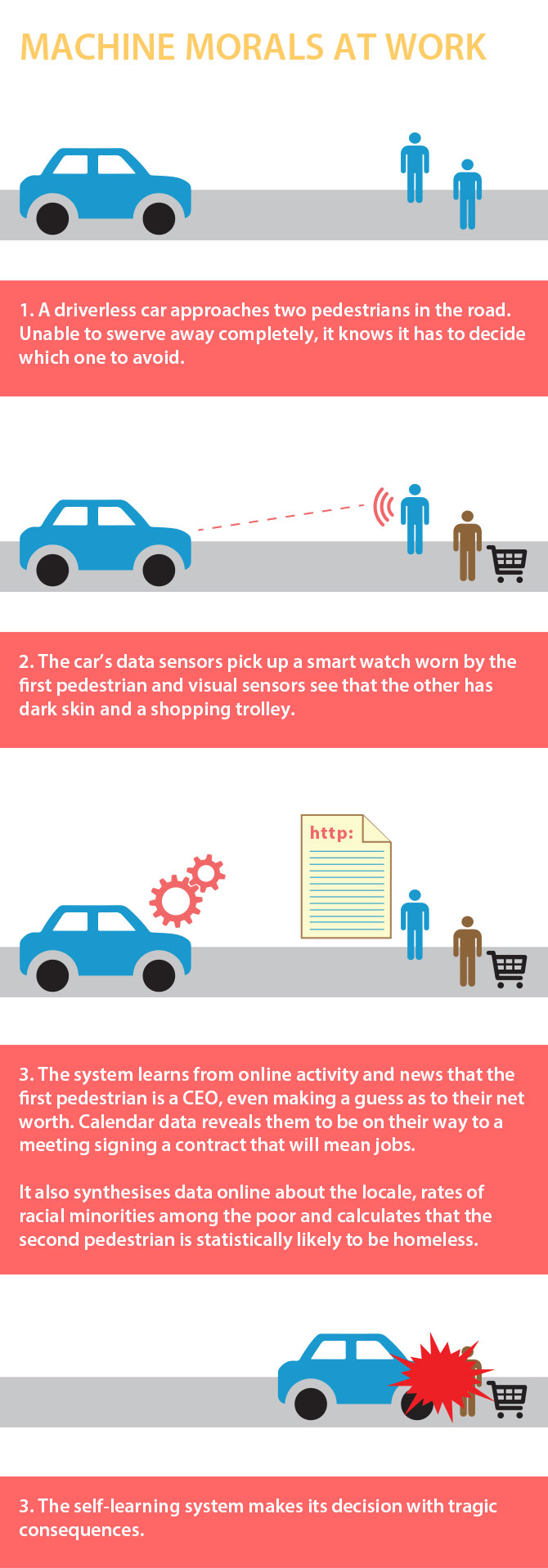 MACHINE MORALS AT WORK

1. A driverless car approaches two pedestrians in the road. Unable to swerve away completely, it knows it has to decide which one to avoid.

2. The car's data sensors pick up a smart watch worn by the first pedestrian and visual sensors see that the other has dark skin and a shopping trolley.

http:

3. The system learns from online activity and news that the first pedestrian is a CEO, even making a guess as to their net worth. Calendar data reveals them to be on their way to a meeting signing a contract that will mean jobs.

It also synthesises data online about the locale, rates of racial minorities among the poor and calculates that the second pedestrian is statistically likely to be homeless.

3. The self-learning system makes its decision with tragic consequences.